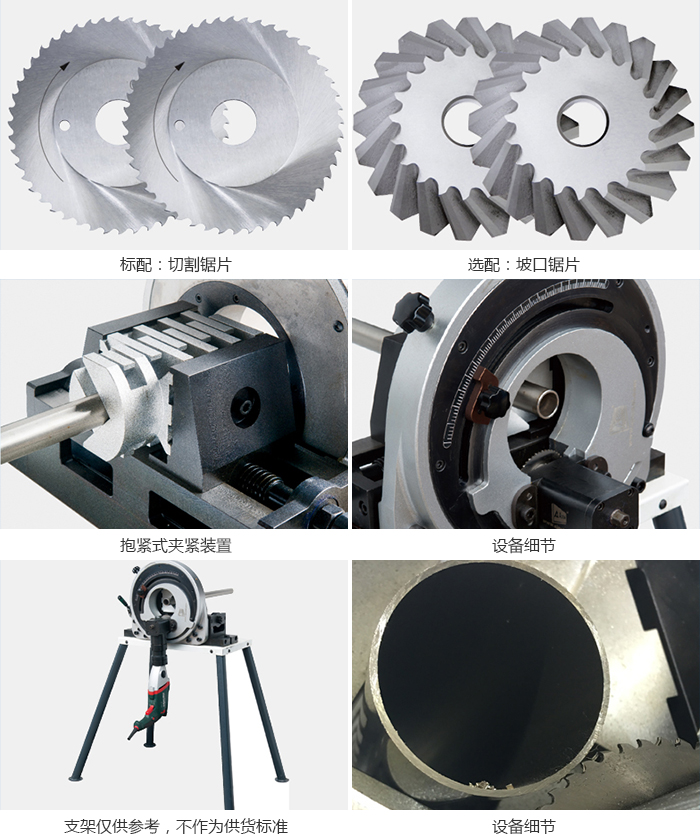 标配：切割锯片

选配：坡口锯片

抱紧式夹紧装置

设备细节

支架仅供参考，不作为供货标准

设备细节